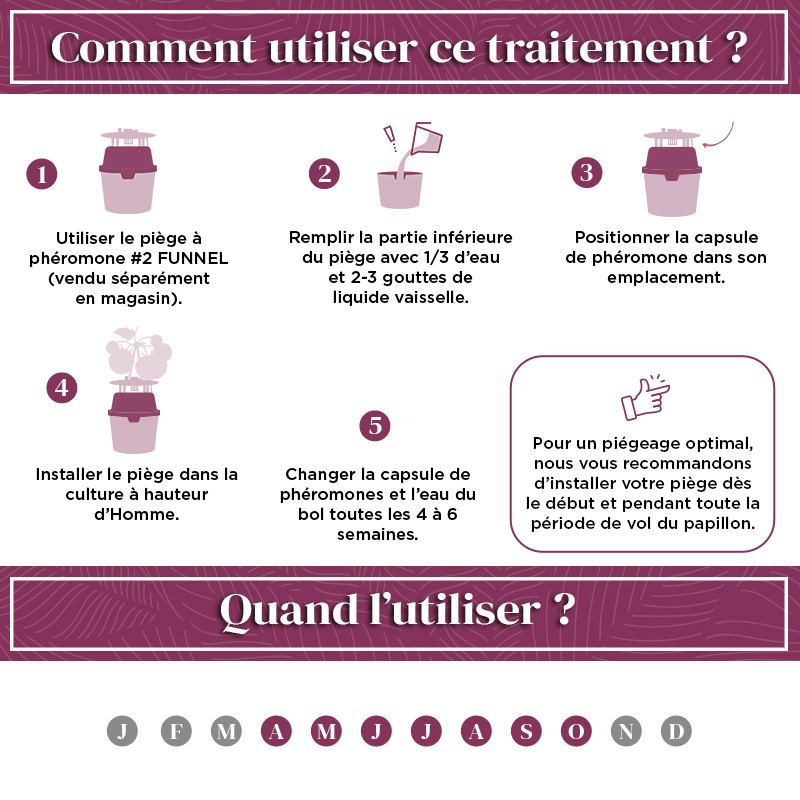 Comment utiliser ce traitement ?

1

Utiliser le piège à phéromone #2 FUNNEL (vendu séparément en magasin).

2

Remplir la partie inférieure du piège avec 1/3 d'eau et 2-3 gouttes de liquide vaisselle.

3

Positionner la capsule de phéromone dans son emplacement.

4

Installer le piège dans la culture à hauteur d'Homme.

5

Changer la capsule de phéromones et l'eau du bol toutes les 4 à 6 semaines.

Pour un piégeage optimal, nous vous recommandons d'installer votre piège dès le début et pendant toute la période de vol du papillon.

Quand l'utiliser ?

J F M A M J J A S O N D