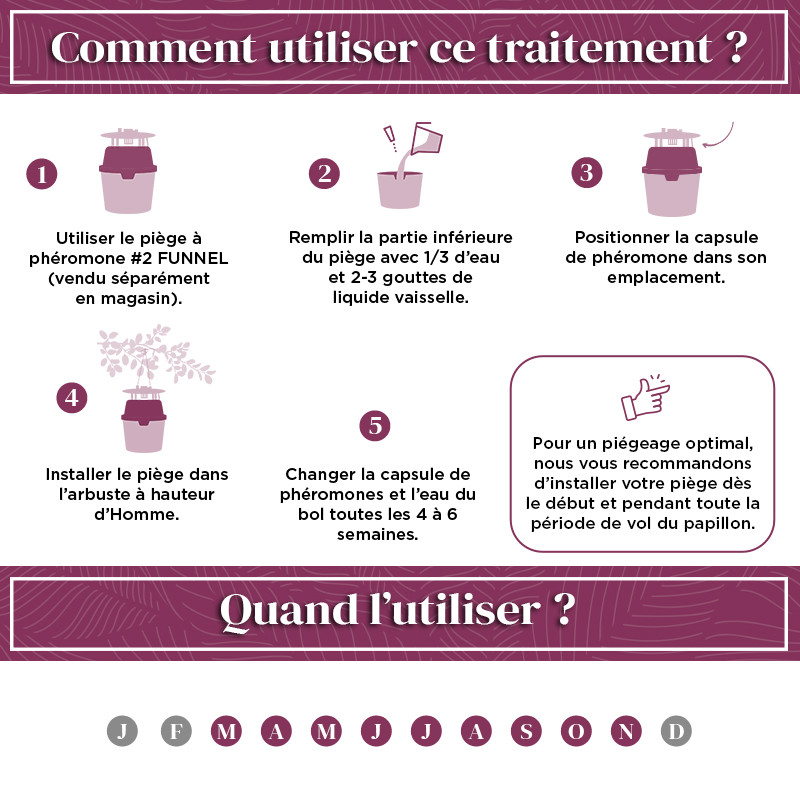 Comment utiliser ce traitement ?

1

Utiliser le piège à phéromone #2 FUNNEL (vendu séparément en magasin).

2

Remplir la partie inférieure du piège avec 1/3 d'eau et 2-3 gouttes de liquide vaisselle.

3

Positionner la capsule de phéromone dans son emplacement.

4

Installer le piège dans l'arbuste à hauteur d'Homme.

5

Changer la capsule de phéromones et l'eau du bol toutes les 4 à 6 semaines.

Pour un piégeage optimal, nous vous recommandons d'installer votre piège dès le début et pendant toute la période de vol du papillon.

Quand l'utiliser ?

J F M A M J J A S O N D