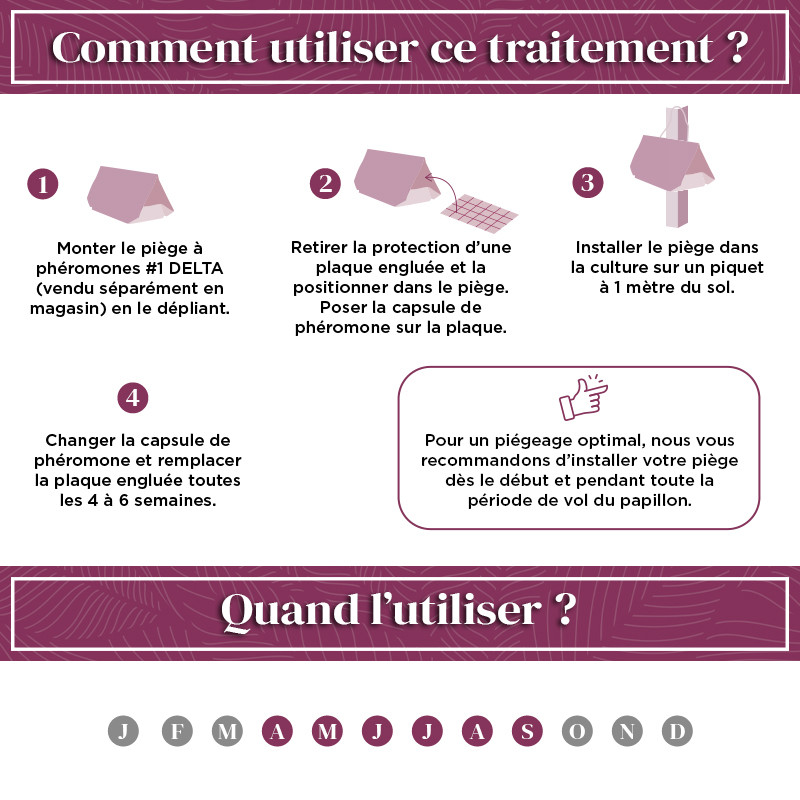 Comment utiliser ce traitement ?

1

Monter le piège à phéromones #1 DELTA (vendu séparément en magasin) en le dépliant.

2

Retirer la protection d'une plaque engluée et la positionner dans le piège. Poser la capsule de phéromone sur la plaque.

3

Installer le piège dans la culture sur un piquet à 1 mètre du sol.

4

Changer la capsule de phéromone et remplacer la plaque engluée toutes les 4 à 6 semaines.

Pour un piégeage optimal, nous vous recommandons d'installer votre piège dès le début et pendant toute la période de vol du papillon.

Quand l'utiliser ?

J F M A M J J A S O N D