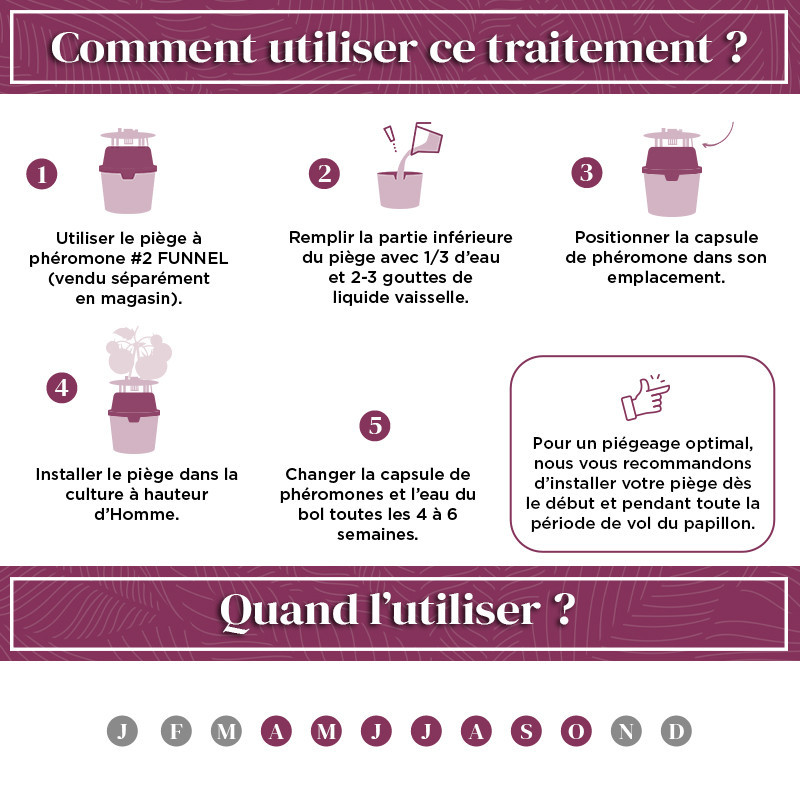 Comment utiliser ce traitement ?

1

Utiliser le piège à phéromone #2 FUNNEL (vendu séparément en magasin).

2

Remplir la partie inférieure du piège avec 1/3 d'eau et 2-3 gouttes de liquide vaisselle.

3

Positionner la capsule de phéromone dans son emplacement.

4

Installer le piège dans la culture à hauteur d'Homme.

5

Changer la capsule de phéromones et l'eau du bol toutes les 4 à 6 semaines.

Pour un piégeage optimal, nous vous recommandons d'installer votre piège dès le début et pendant toute la période de vol du papillon.

Quand l'utiliser ?

J F M A M J J A S O N D