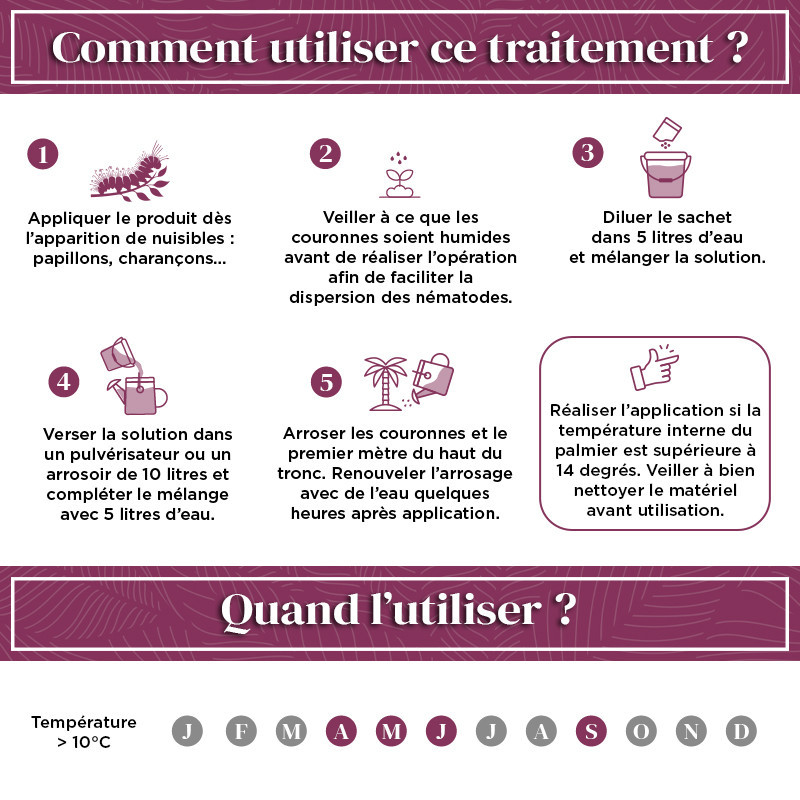 Comment utiliser ce traitement ?

1

Appliquer le produit dès l'apparition de nuisibles : papillons, charançons...

2

Veiller à ce que les couronnes soient humides avant de réaliser l'opération afin de faciliter la dispersion des nématodes.

3

Diluer le sachet dans 5 litres d'eau et mélanger la solution.

4

Verser la solution dans un pulvérisateur ou un arrosoir de 10 litres et compléter le mélange avec 5 litres d'eau.

5

Arroser les couronnes et le premier mètre du haut du tronc. Renouveler l'arrosage avec de l'eau quelques heures après application.

Réaliser l'application si la température interne du palmier est supérieure à 14 degrés. Veiller à bien nettoyer le matériel avant utilisation.

Quand l'utiliser ?

Température > 10°C

J F M A M J J A S O N D